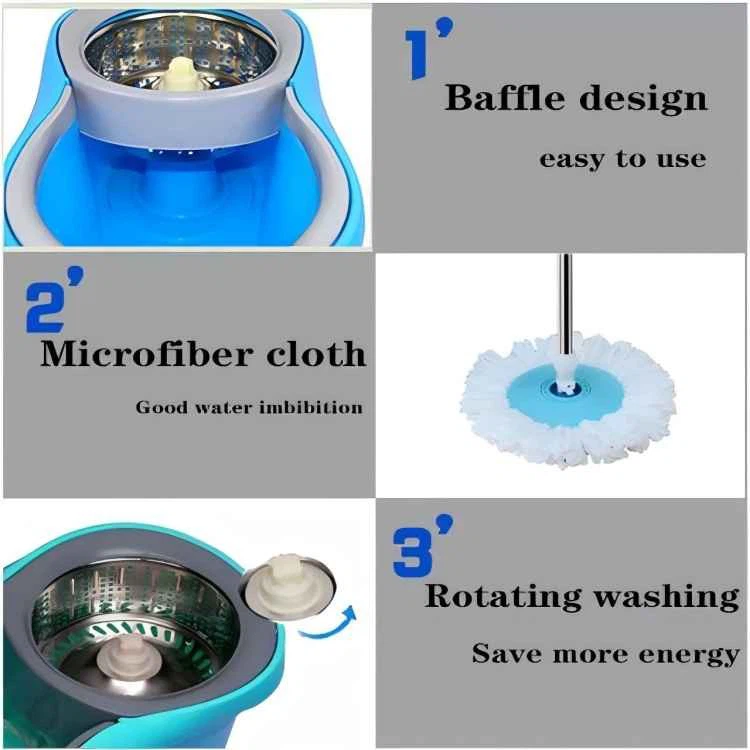 1'
Baffle design
easy to use

2'
Microfiber cloth
Good water imbibition

3'
Rotating washing
Save more energy